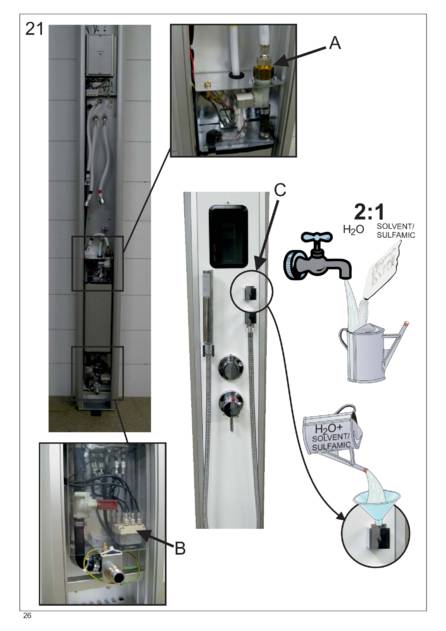 21

A

C

2:1
$H_2O$ SOLVENT/ SULFAMIC

$H_2O$+ SOLVENT/ SULFAMIC

B

26