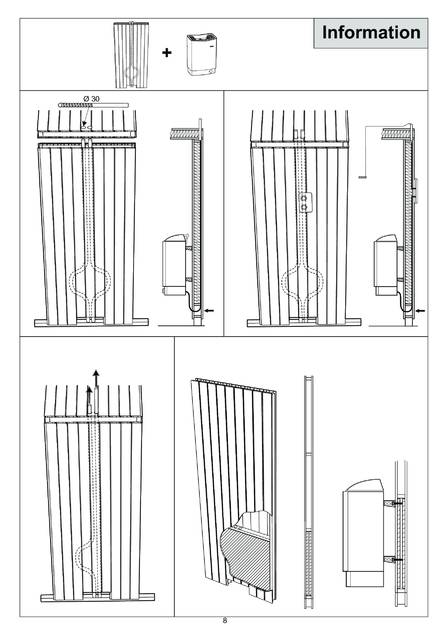 Information

+

Ø 30

8