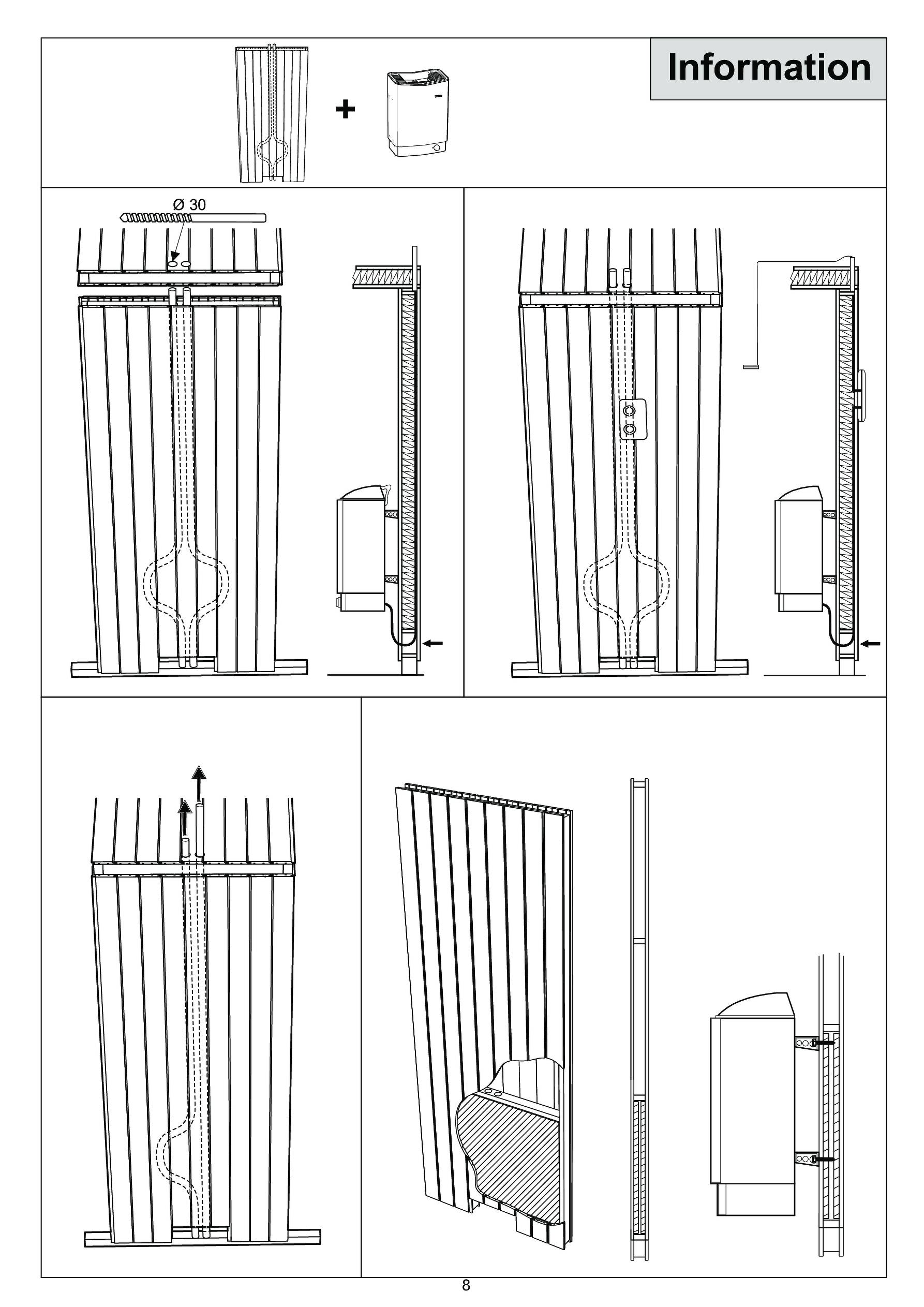 Information

+

Ø 30

8