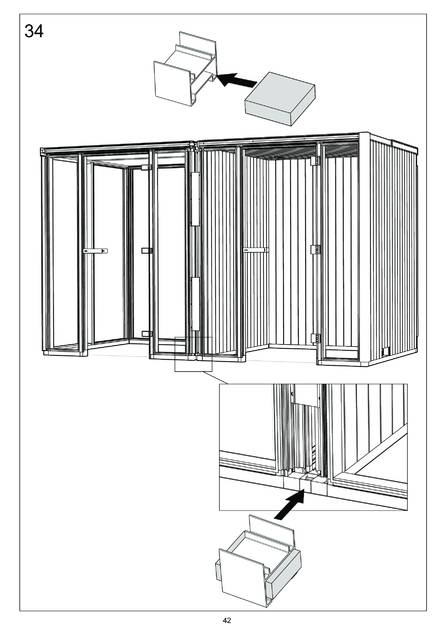 34

42