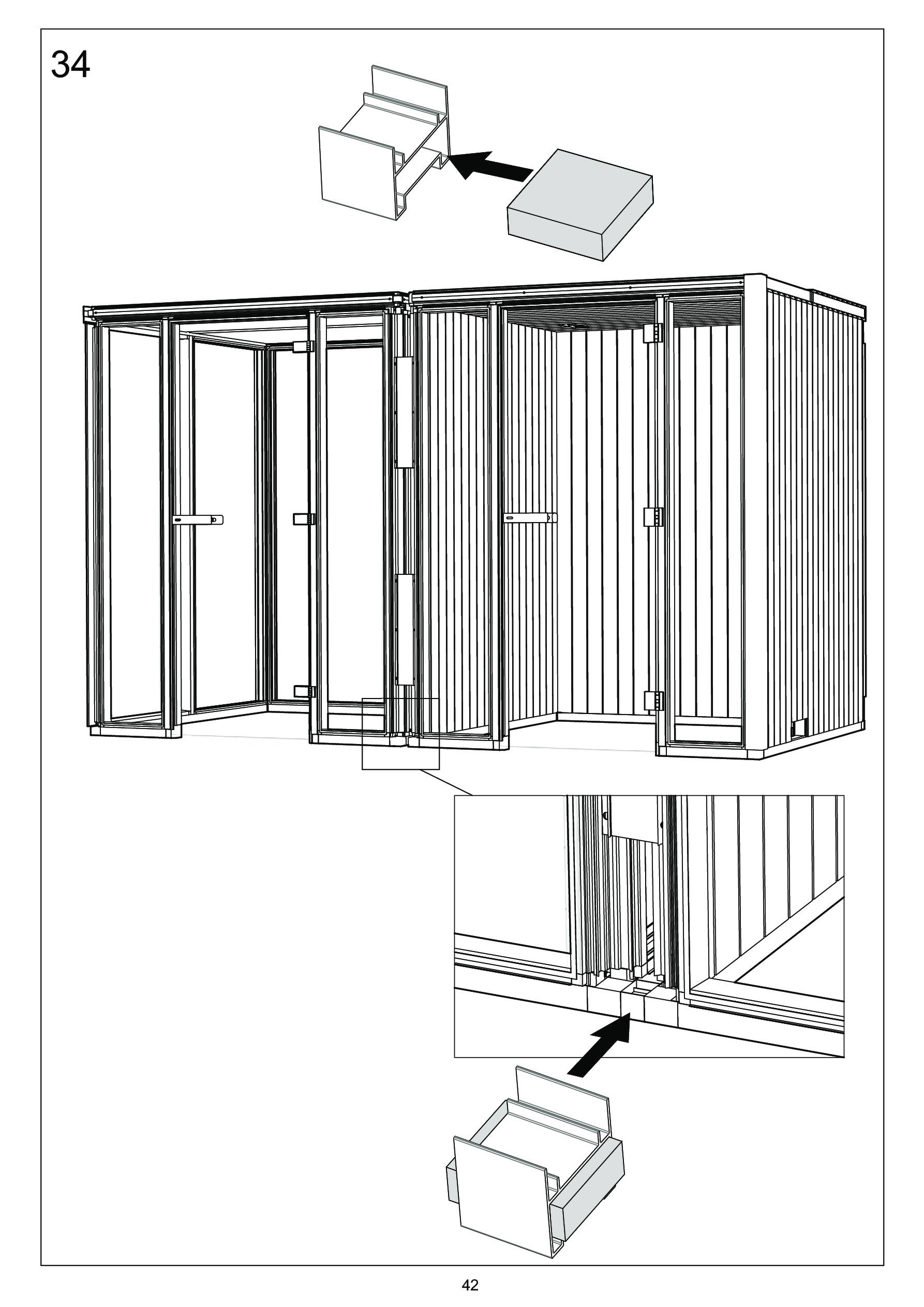 34

42