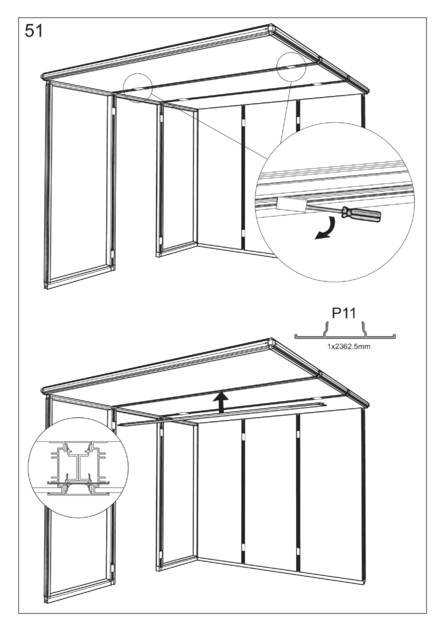 51

P11

1x2362.5mm