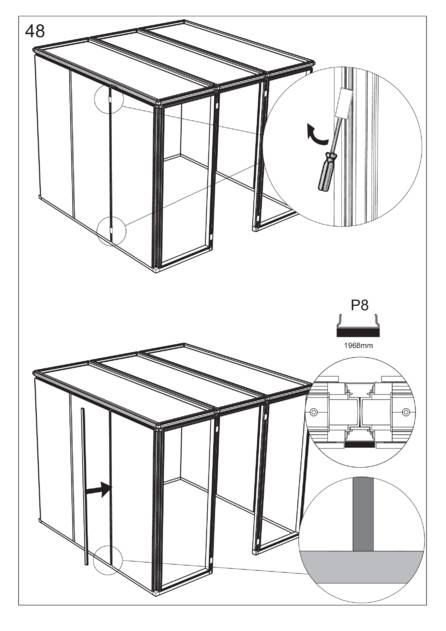 48

P8

1968mm