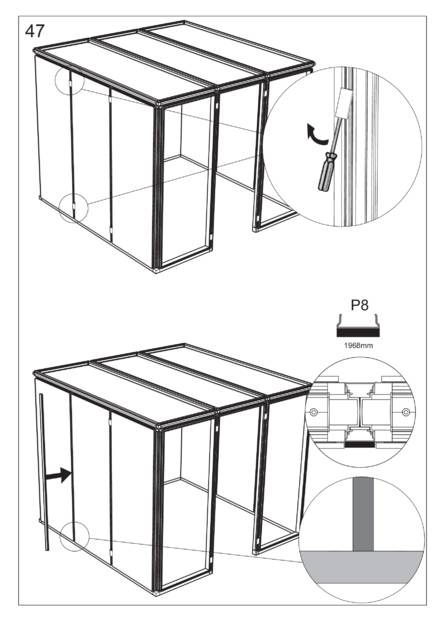 47

P8

1968mm