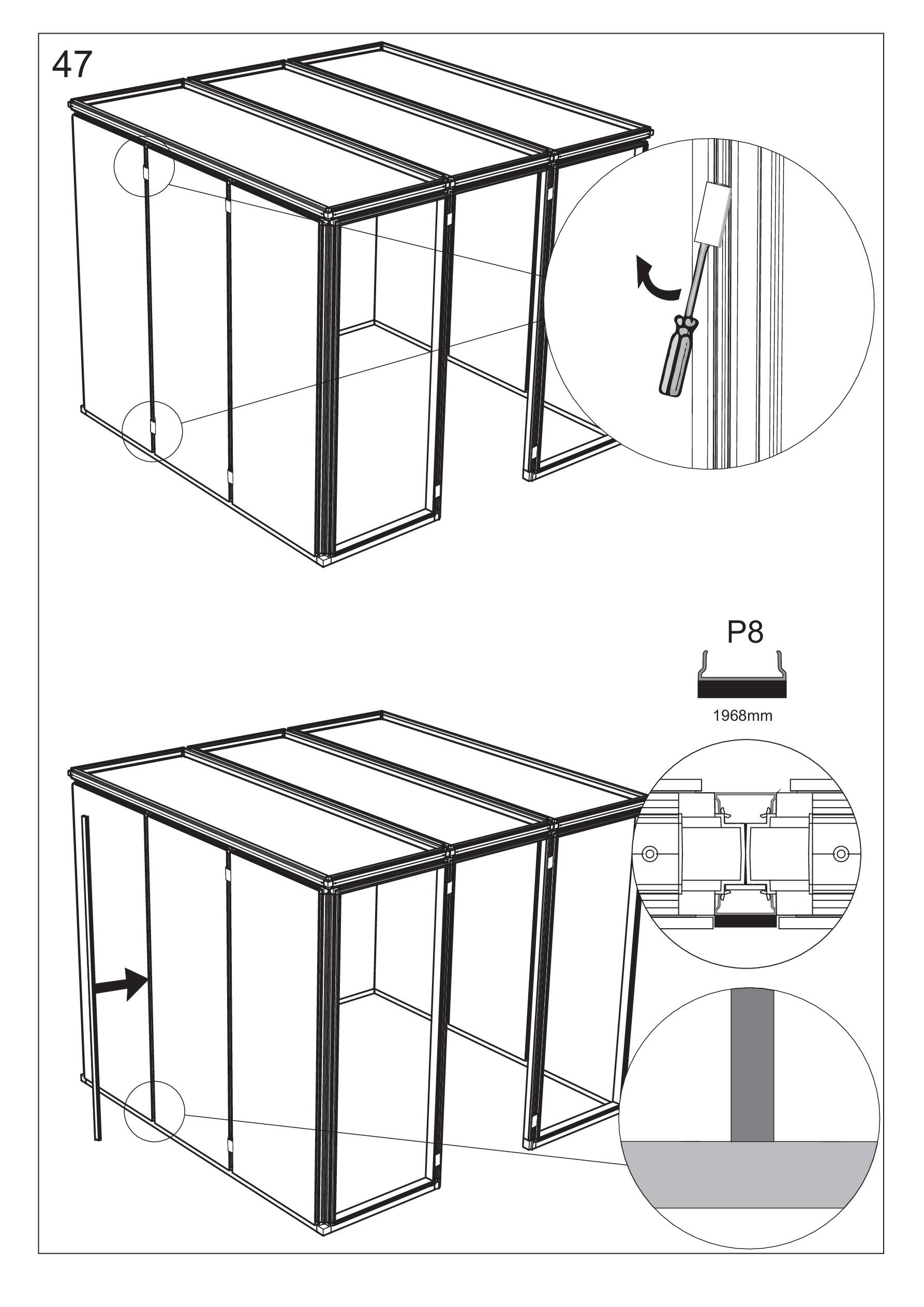 47

P8

1968mm