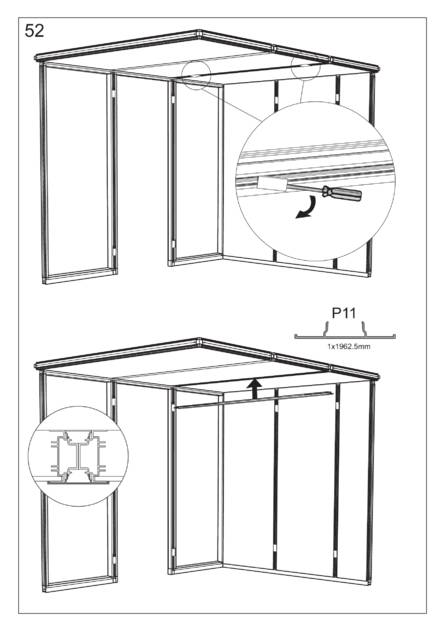 52

P11

1x1962.5mm