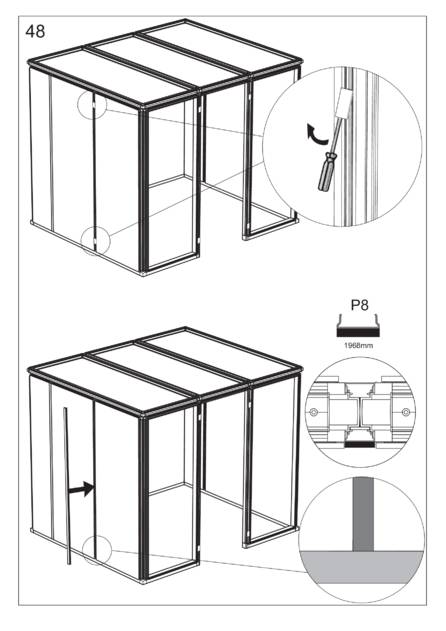 48

P8

1968mm