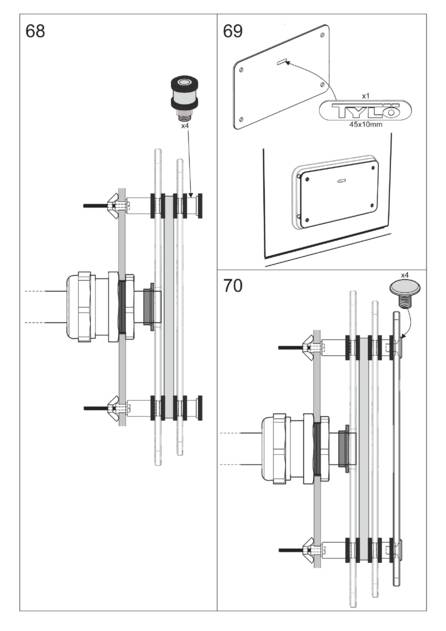 68

x4

69

x1

TYLÖ

45x10mm

70

x4