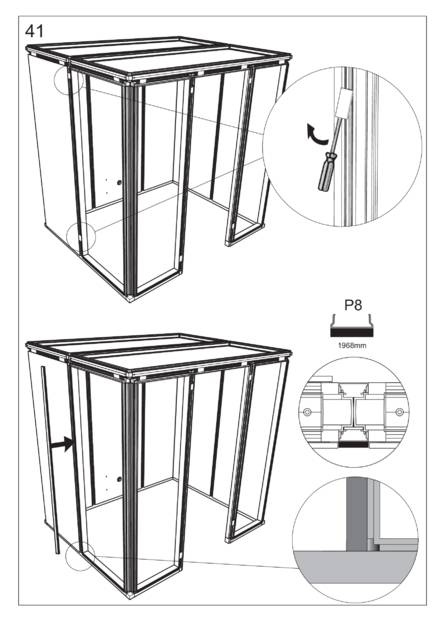 41

P8

1968mm