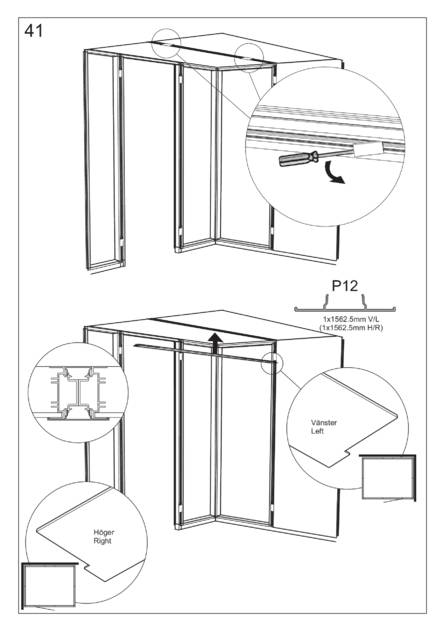 41

P12

1x1562.5mm V/L
(1x1562.5mm H/R)

Vänster
Left

Höger
Right