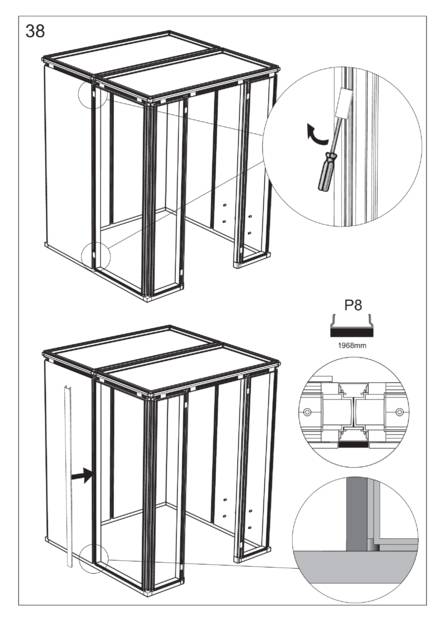 38

P8

1968mm