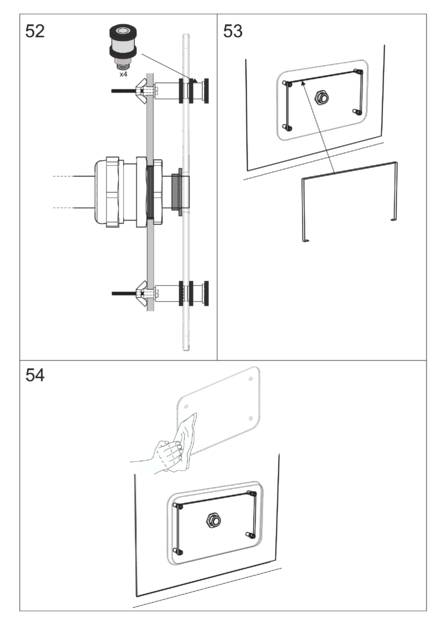 52

x4

53

54