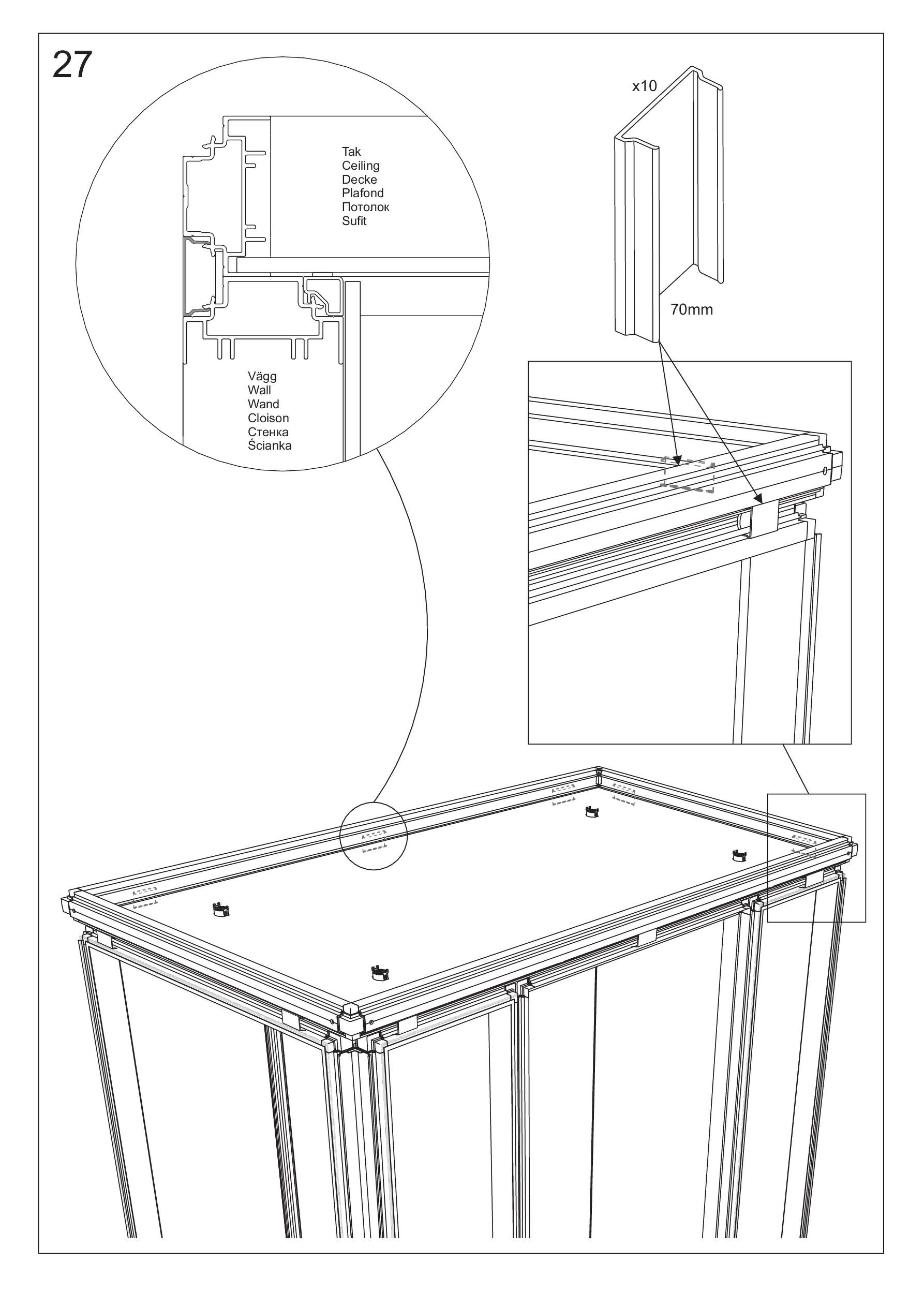 27

Tak
Ceiling
Decke
Plafond
Потолок
Sufit

Vägg
Wall
Wand
Cloison
Стенка
Ścianka

x10

70mm