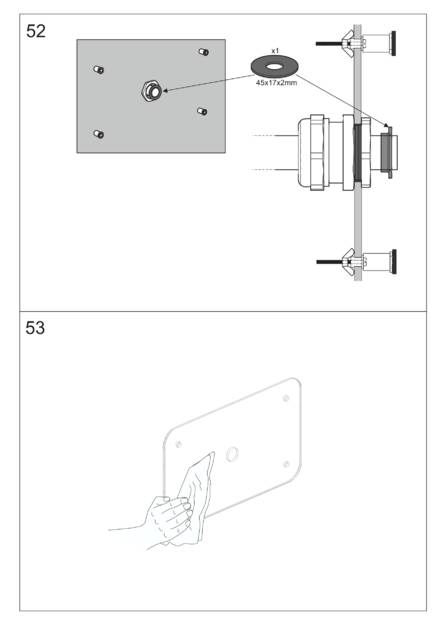 52

x1
45x17x2mm

53