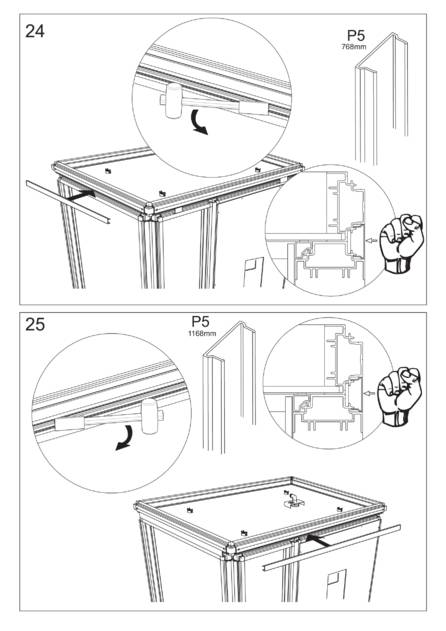 24

P5
768mm

25

P5
1168mm