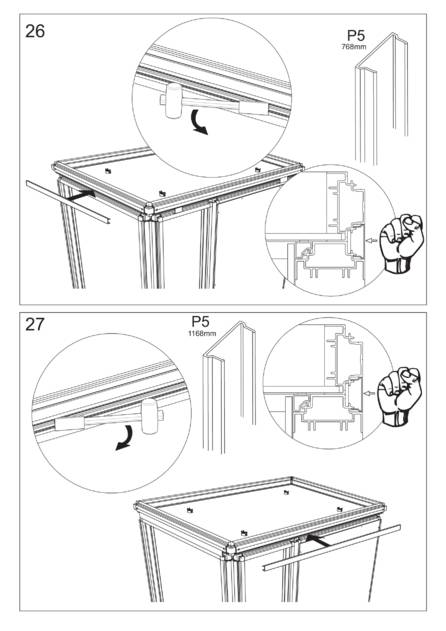 26

P5
768mm

27

P5
1168mm