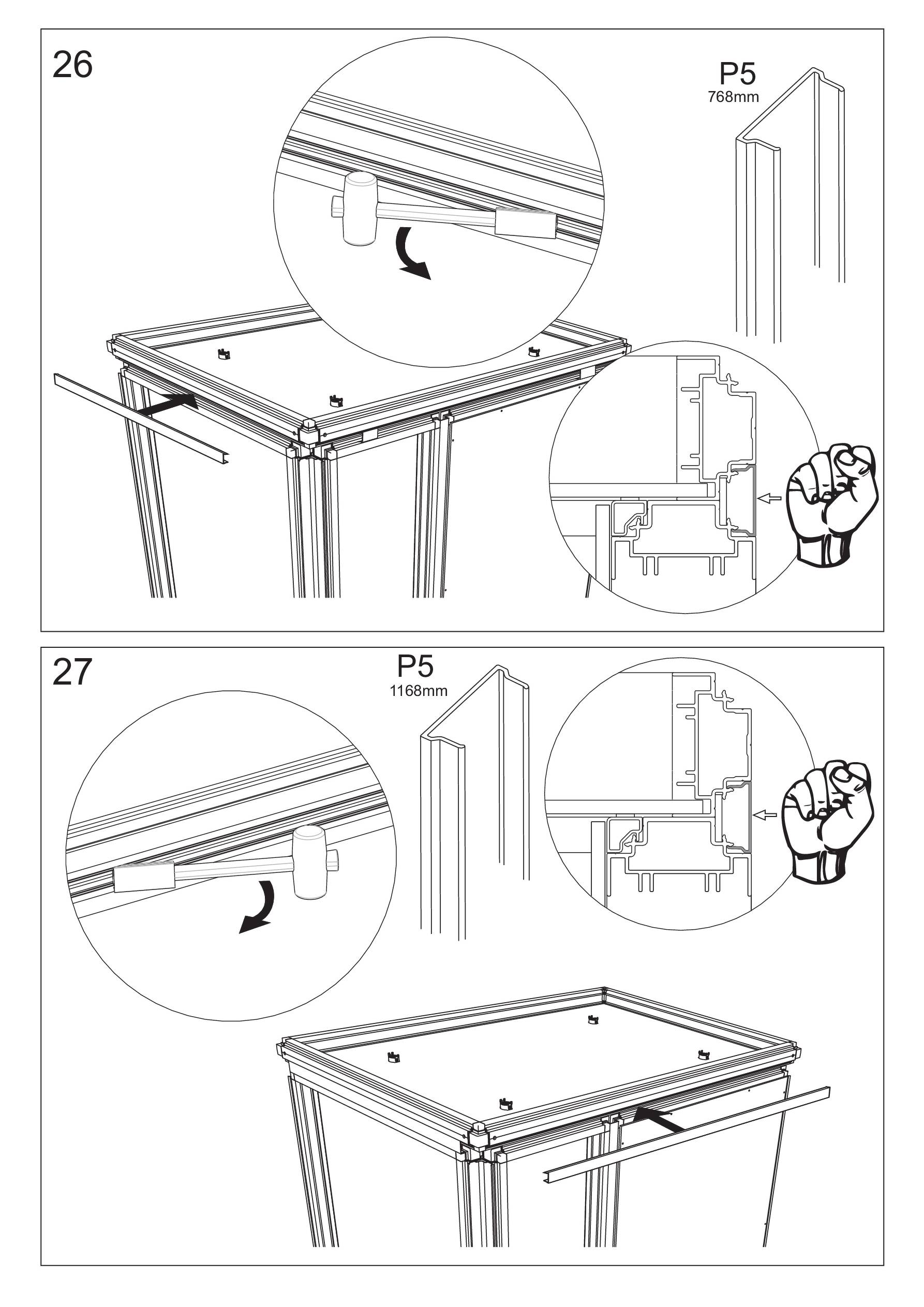 26

P5
768mm

27

P5
1168mm