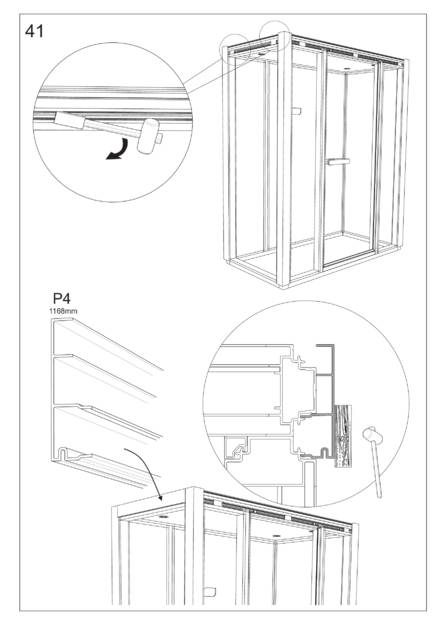 41

P4
1168mm