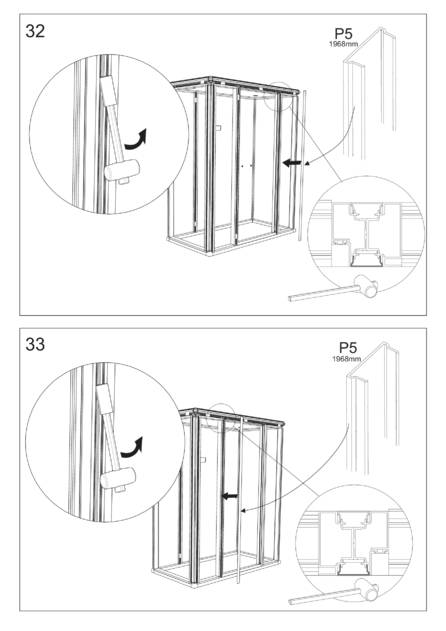 32

P5
1968mm

33

P5
1968mm