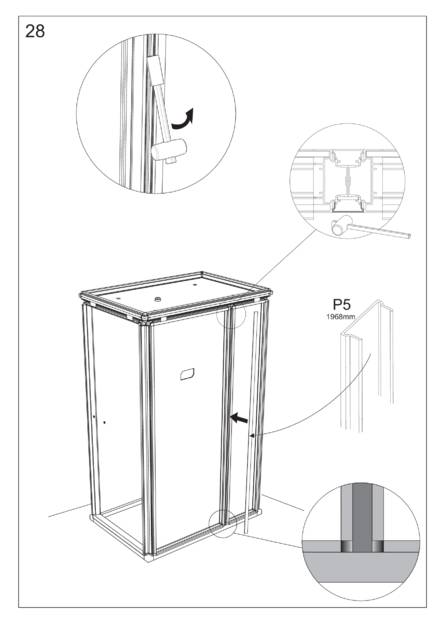 28

P5
1968mm