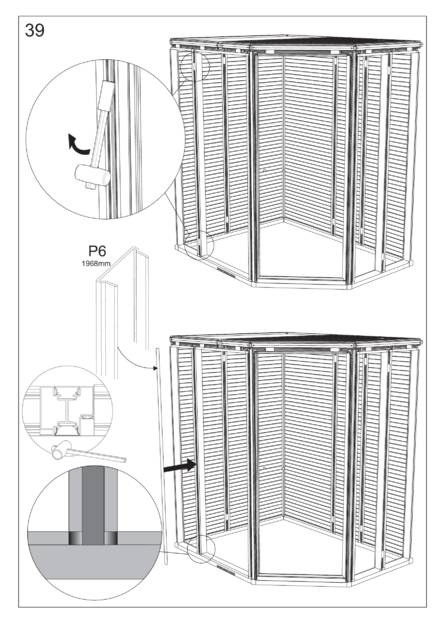 39

P6
1968mm