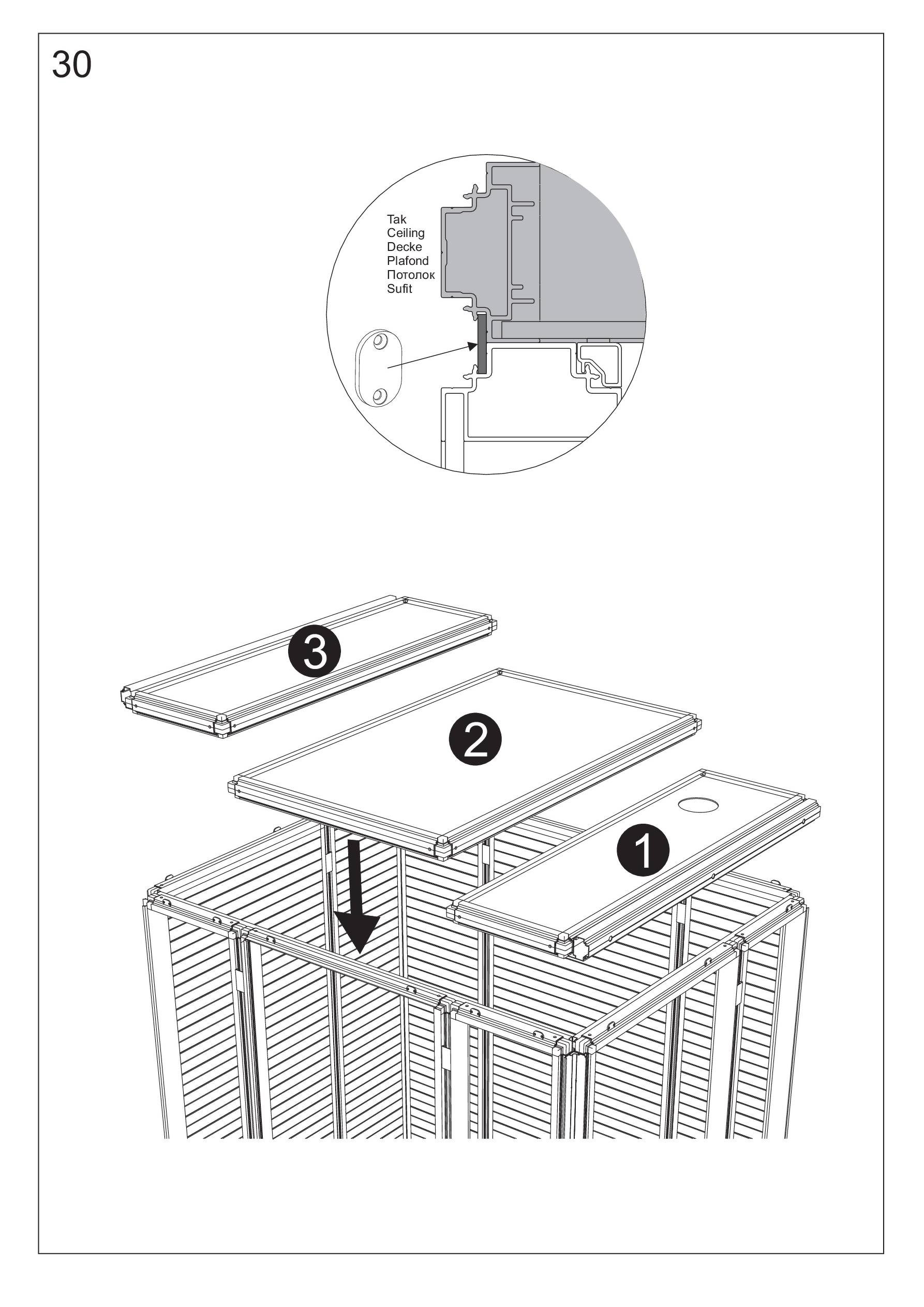 30

Tak
Ceiling
Decke
Plafond
Потолок
Sufit

3

2

1