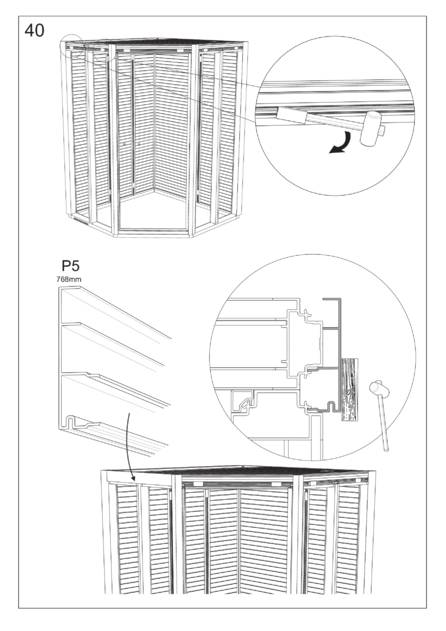 40

P5
768mm