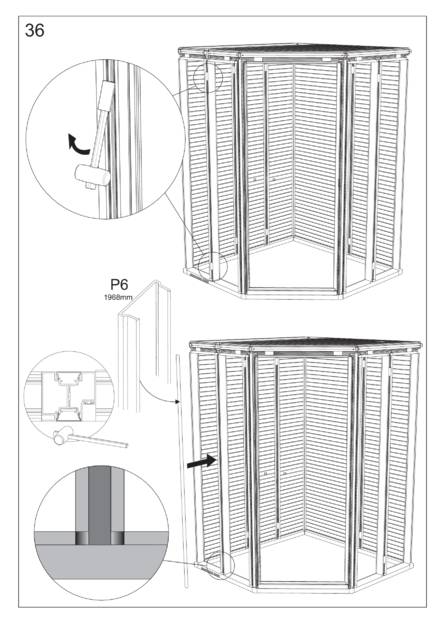 36

P6
1968mm