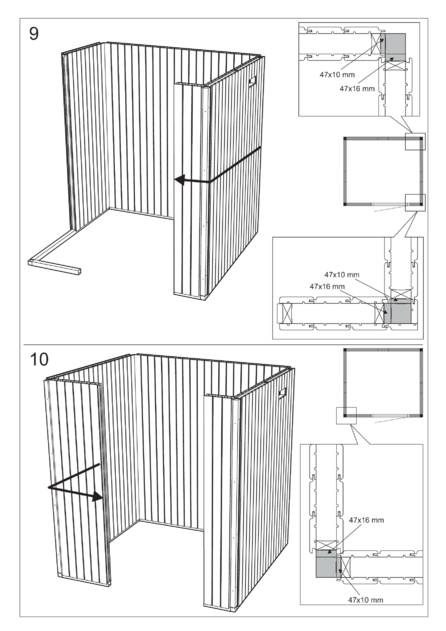 9

47x10 mm
47x16 mm

47x10 mm
47x16 mm

10

47x16 mm
47x10 mm