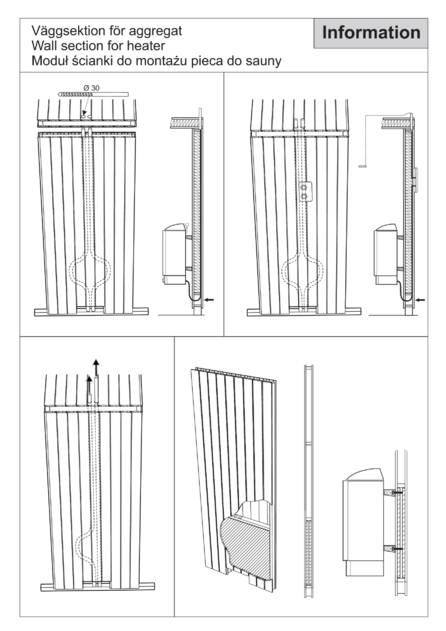 Väggsektion för aggregat
Wall section for heater
Moduł ścianki do montażu pieca do sauny

Information

Ø 30