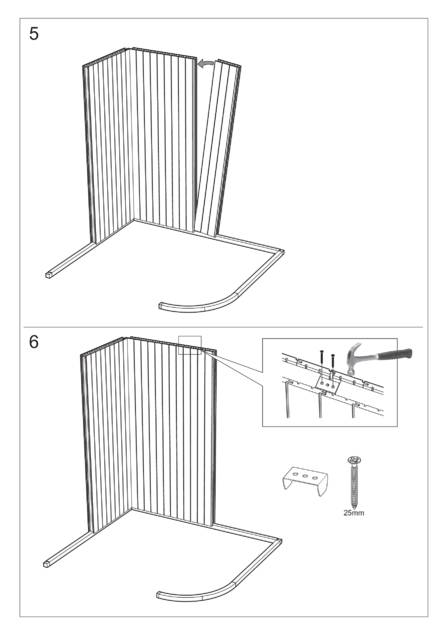 5

6

25mm