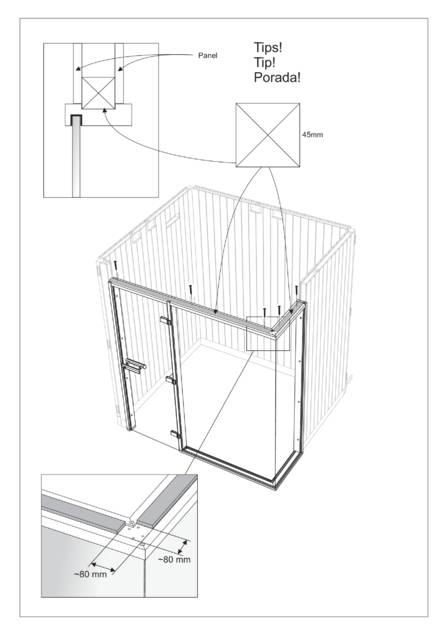 Panel

Tips!
Tip!
Porada!

45mm

~80 mm

~80 mm