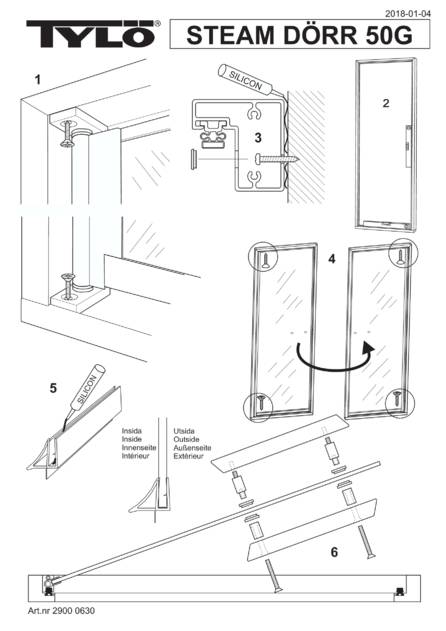 2018-01-04

TYLÖ®

STEAM DÖRR 50G

1

SILICON

3

2

4

5

SILICON

Insida
Inside
Innenseite
Intérieur

Utsida
Outside
Außenseite
Extérieur

6

Art.nr 2900 0630