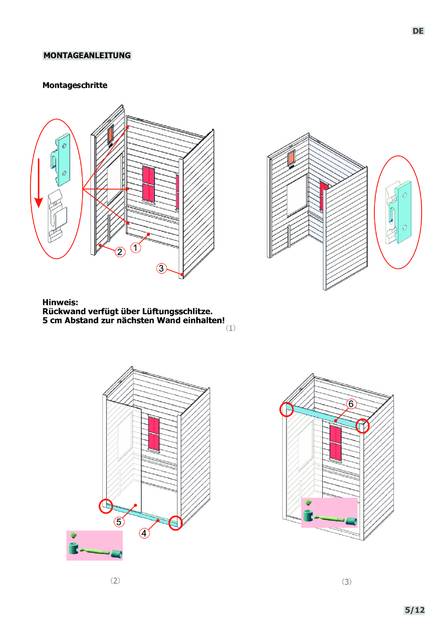 DE

MONTAGEANLEITUNG

Montageschritte

2
1
3

Hinweis:
Rückwand verfügt über Lüftungsschlitze.
5 cm Abstand zur nächsten Wand einhalten!
(1)

5
4
6

(2)

(3)

5/12