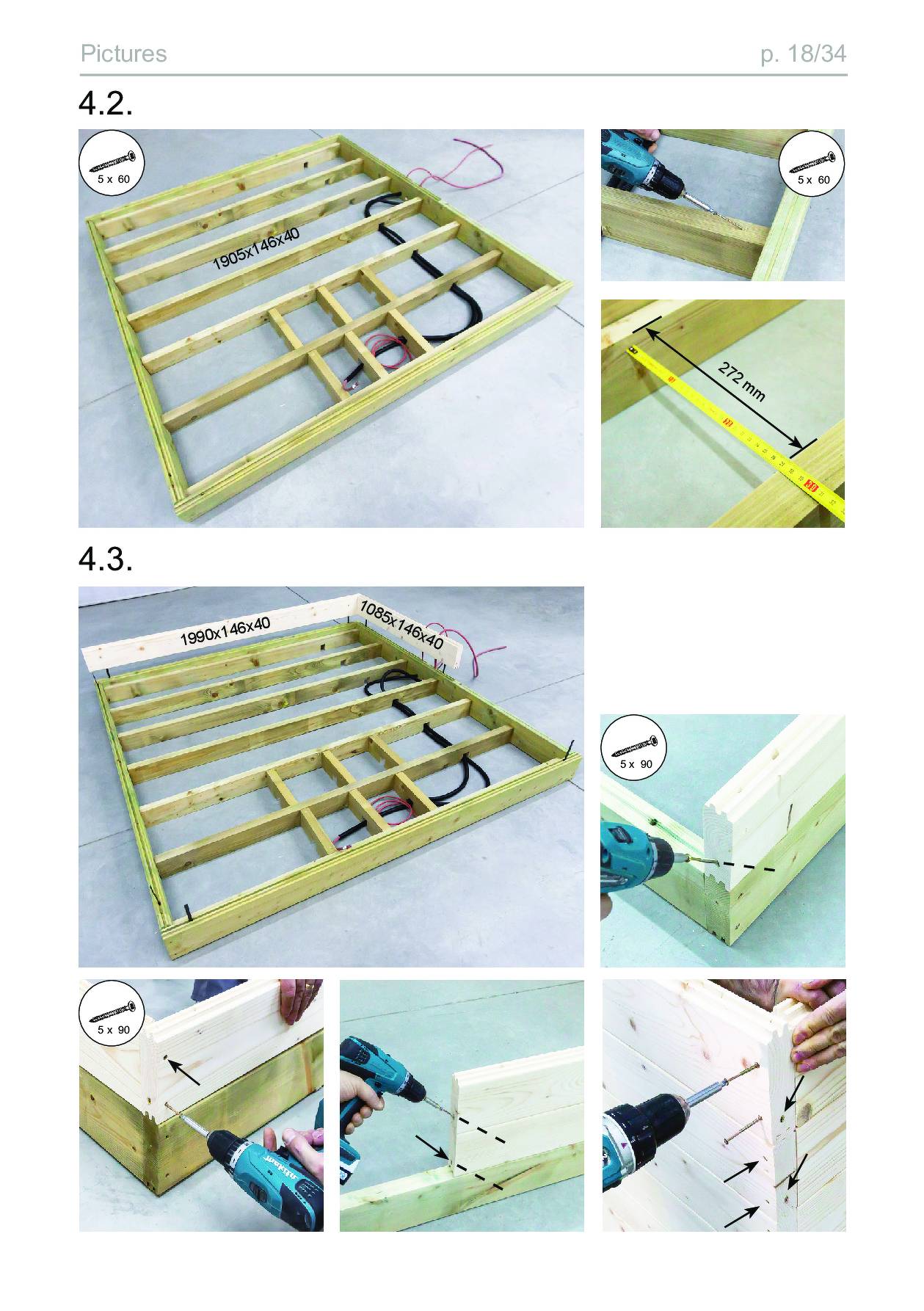 Pictures

p. 18/34

4.2.

5 x 60

1905x146x40

5 x 60

272 mm

4.3.

1990x146x40

1085x146x40

5 x 90

5 x 90