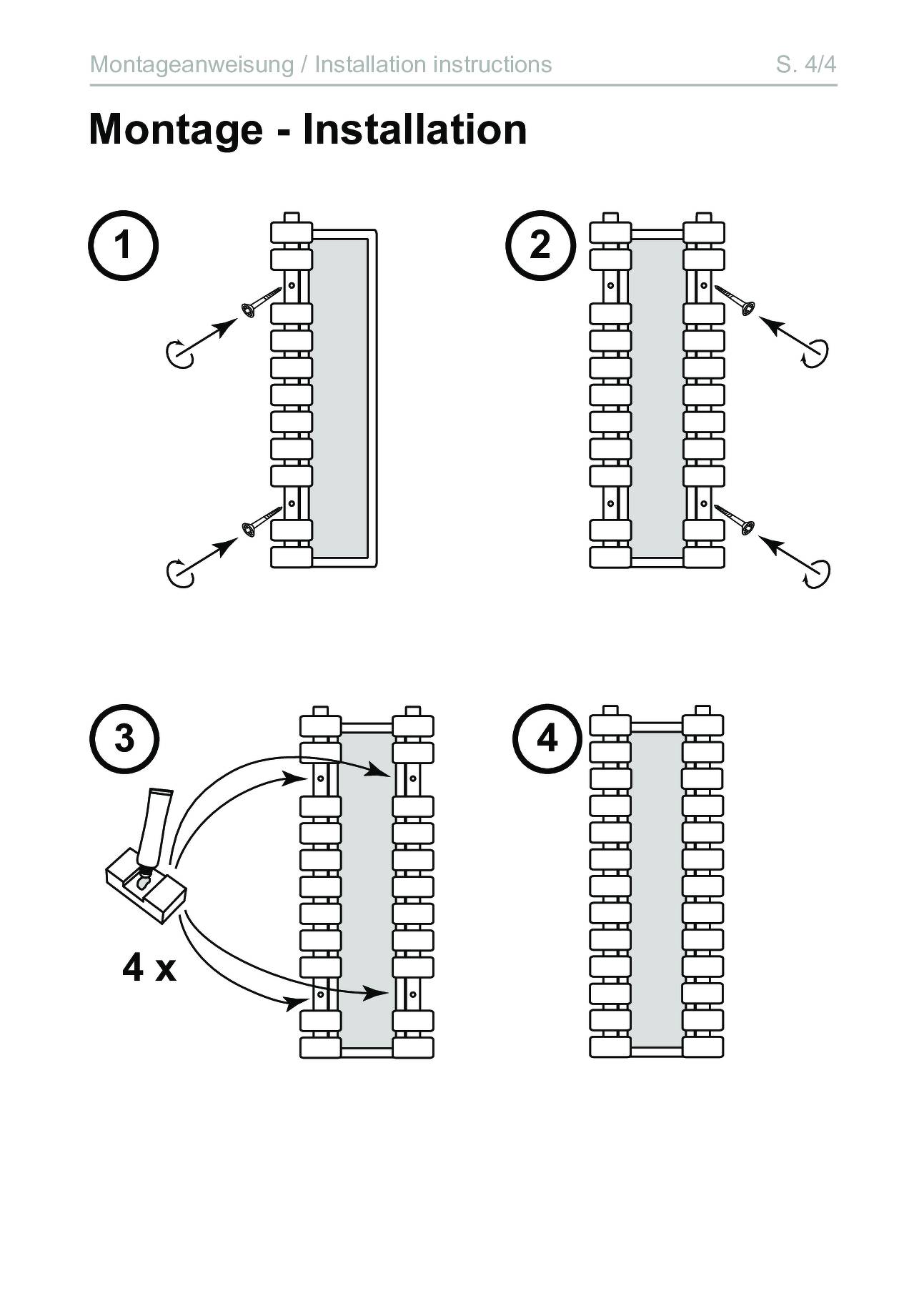 Montageanweisung / Installation instructions S. 4/4

Montage - Installation

1

2

3

4 x

4