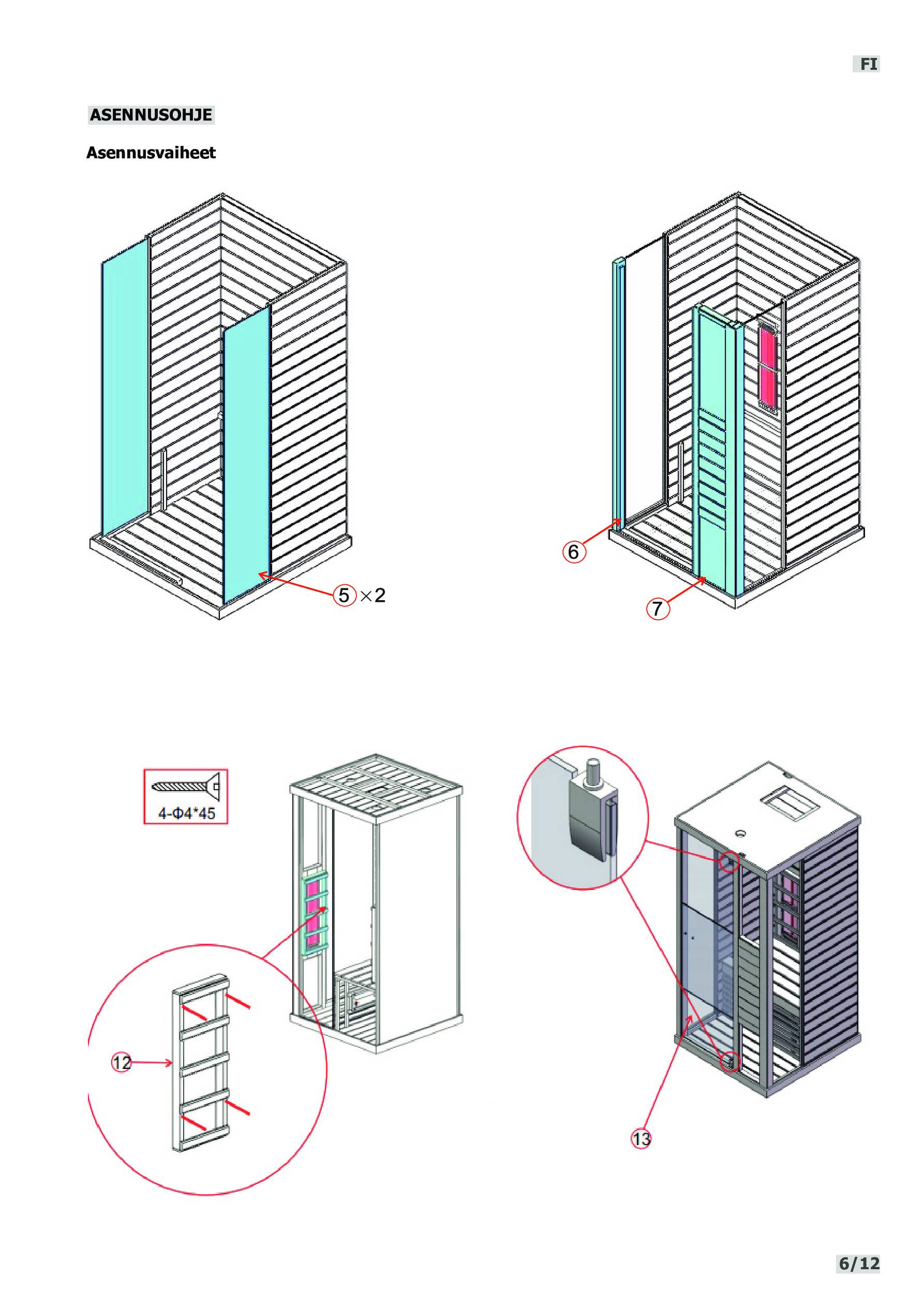 FI

ASENNUSOHJE

Asennusvaiheet

5 ×2

6

7

4-Φ4*45

12

13

6/12