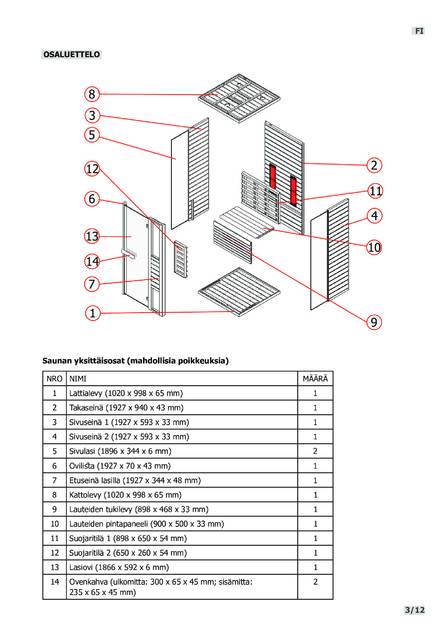 FI

OSALUETTELO

8
3
5
12
6
13
14
7
1
2
11
4
10
9

Saunan yksittäisosat (mahdollisia poikkeuksia)

| NRO | NIMI | MÄÄRÄ |
|---|---|---|
| 1 | Lattialevy (1020 x 998 x 65 mm) | 1 |
| 2 | Takaseinä (1927 x 940 x 43 mm) | 1 |
| 3 | Sivuseinä 1 (1927 x 593 x 33 mm) | 1 |
| 4 | Sivuseinä 2 (1927 x 593 x 33 mm) | 1 |
| 5 | Sivulasi (1896 x 344 x 6 mm) | 2 |
| 6 | Ovilista (1927 x 70 x 43 mm) | 1 |
| 7 | Etuseinä lasilla (1927 x 344 x 48 mm) | 1 |
| 8 | Kattolevy (1020 x 998 x 65 mm) | 1 |
| 9 | Lauteiden tukilevy (898 x 468 x 33 mm) | 1 |
| 10 | Lauteiden pintapaneeli (900 x 500 x 33 mm) | 1 |
| 11 | Suojaritilä 1 (898 x 650 x 54 mm) | 1 |
| 12 | Suojaritilä 2 (650 x 260 x 54 mm) | 1 |
| 13 | Lasiovi (1866 x 592 x 6 mm) | 1 |
| 14 | Ovenkahva (ulkomitta: 300 x 65 x 45 mm; sisämitta: 235 x 65 x 45 mm) | 2 |

3/12