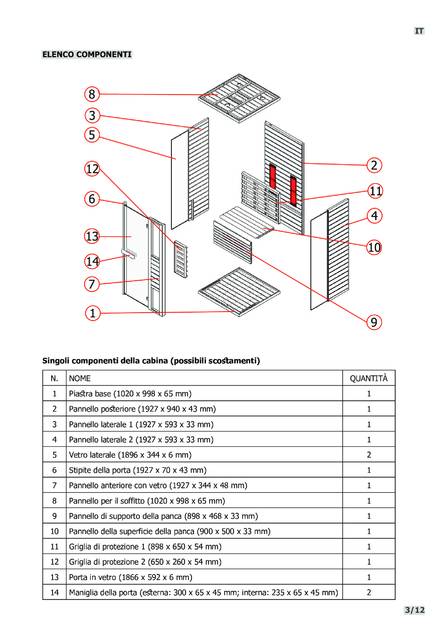 IT

ELENCO COMPONENTI

8
3
5
12
6
13
14
7
1
2
11
4
10
9

Singoli componenti della cabina (possibili scostamenti)

| N. | NOME | QUANTITÀ |
|---|---|---|
| 1 | Piastra base (1020 x 998 x 65 mm) | 1 |
| 2 | Pannello posteriore (1927 x 940 x 43 mm) | 1 |
| 3 | Pannello laterale 1 (1927 x 593 x 33 mm) | 1 |
| 4 | Pannello laterale 2 (1927 x 593 x 33 mm) | 1 |
| 5 | Vetro laterale (1896 x 344 x 6 mm) | 2 |
| 6 | Stipite della porta (1927 x 70 x 43 mm) | 1 |
| 7 | Pannello anteriore con vetro (1927 x 344 x 48 mm) | 1 |
| 8 | Pannello per il soffitto (1020 x 998 x 65 mm) | 1 |
| 9 | Pannello di supporto della panca (898 x 468 x 33 mm) | 1 |
| 10 | Pannello della superficie della panca (900 x 500 x 33 mm) | 1 |
| 11 | Griglia di protezione 1 (898 x 650 x 54 mm) | 1 |
| 12 | Griglia di protezione 2 (650 x 260 x 54 mm) | 1 |
| 13 | Porta in vetro (1866 x 592 x 6 mm) | 1 |
| 14 | Maniglia della porta (esterna: 300 x 65 x 45 mm; interna: 235 x 65 x 45 mm) | 2 |

3/12