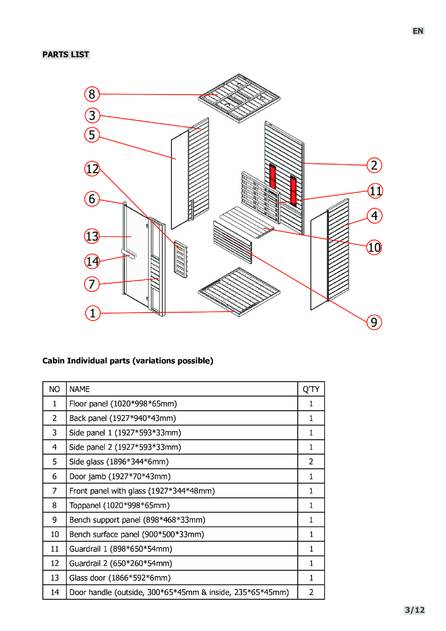 EN

PARTS LIST

8
3
5
12
6
13
14
7
1
2
11
4
10
9

Cabin Individual parts (variations possible)

| NO | NAME | Q'TY |
|---|---|---|
| 1 | Floor panel (1020*998*65mm) | 1 |
| 2 | Back panel (1927*940*43mm) | 1 |
| 3 | Side panel 1 (1927*593*33mm) | 1 |
| 4 | Side panel 2 (1927*593*33mm) | 1 |
| 5 | Side glass (1896*344*6mm) | 2 |
| 6 | Door jamb (1927*70*43mm) | 1 |
| 7 | Front panel with glass (1927*344*48mm) | 1 |
| 8 | Toppanel (1020*998*65mm) | 1 |
| 9 | Bench support panel (898*468*33mm) | 1 |
| 10 | Bench surface panel (900*500*33mm) | 1 |
| 11 | Guardrail 1 (898*650*54mm) | 1 |
| 12 | Guardrail 2 (650*260*54mm) | 1 |
| 13 | Glass door (1866*592*6mm) | 1 |
| 14 | Door handle (outside, 300*65*45mm & inside, 235*65*45mm) | 2 |

3/12