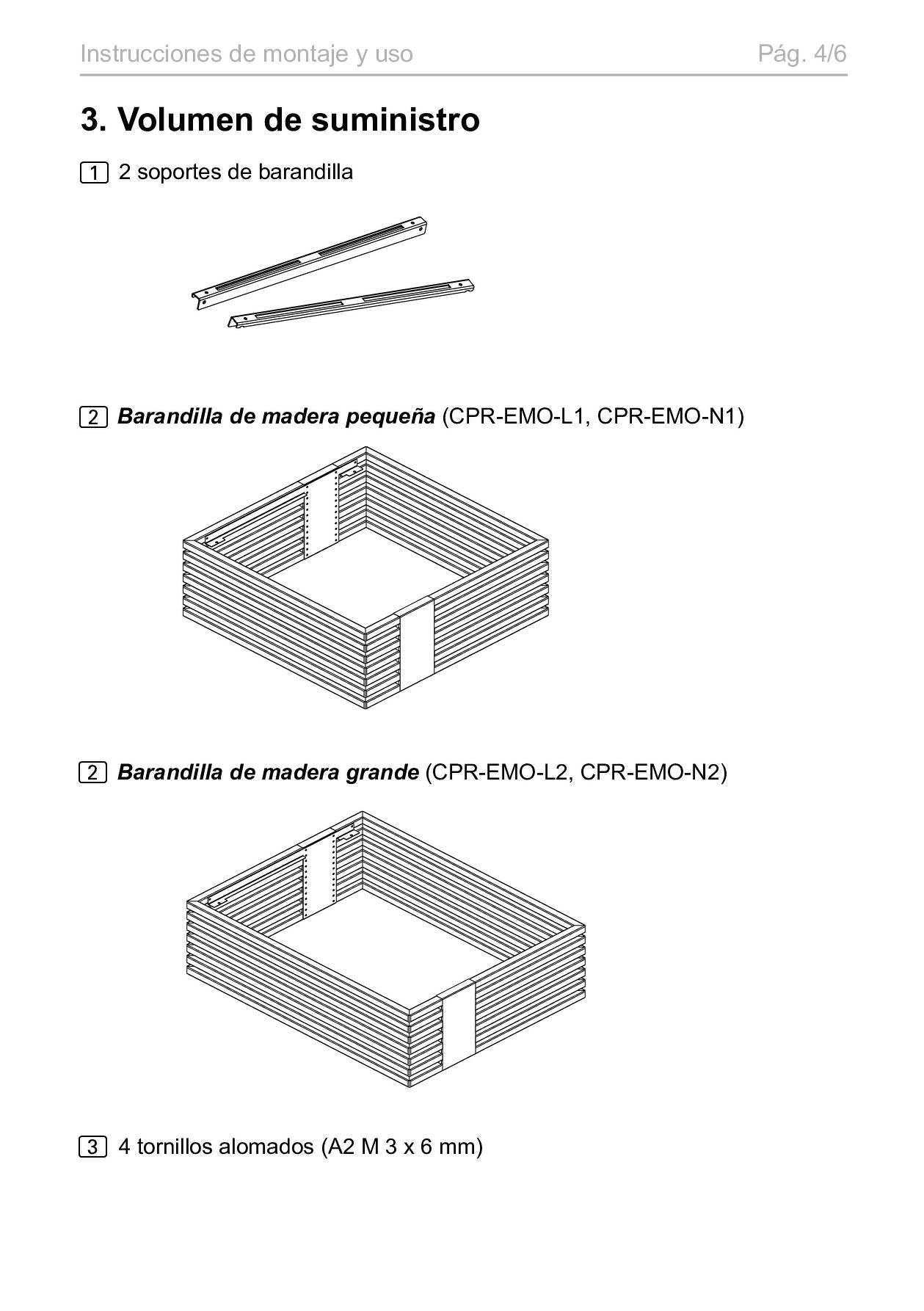 Instrucciones de montaje y uso

Pág. 4/6

3. Volumen de suministro

1 2 soportes de barandilla

2 Barandilla de madera pequeña (CPR-EMO-L1, CPR-EMO-N1)

2 Barandilla de madera grande (CPR-EMO-L2, CPR-EMO-N2)

3 4 tornillos alomados (A2 M 3 x 6 mm)