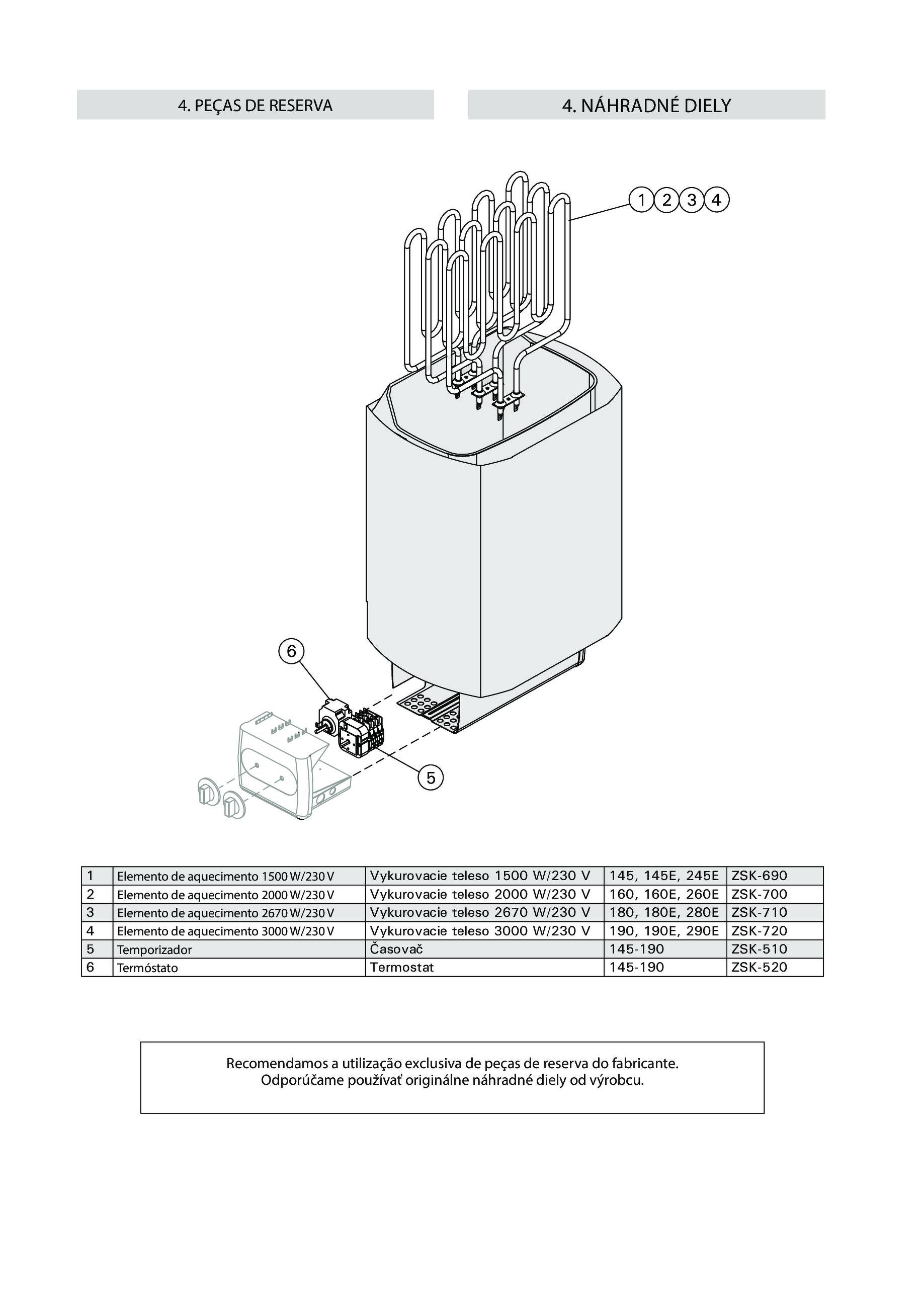 4. PEÇAS DE RESERVA

4. NÁHRADNÉ DIELY

1 2 3 4

6

5

| 1 | Elemento de aquecimento 1500 W/230 V | Vykurovacie teleso 1500 W/230 V | 145, 145E, 245E | ZSK-690 |
|---|---|---|---|---|
| 2 | Elemento de aquecimento 2000 W/230 V | Vykurovacie teleso 2000 W/230 V | 160, 160E, 260E | ZSK-700 |
| 3 | Elemento de aquecimento 2670 W/230 V | Vykurovacie teleso 2670 W/230 V | 180, 180E, 280E | ZSK-710 |
| 4 | Elemento de aquecimento 3000 W/230 V | Vykurovacie teleso 3000 W/230 V | 190, 190E, 290E | ZSK-720 |
| 5 | Temporizador | Časovač | 145-190 | ZSK-510 |
| 6 | Termóstato | Termostat | 145-190 | ZSK-520 |

Recomendamos a utilização exclusiva de peças de reserva do fabricante.
Odporúčame používať originálne náhradné diely od výrobcu.