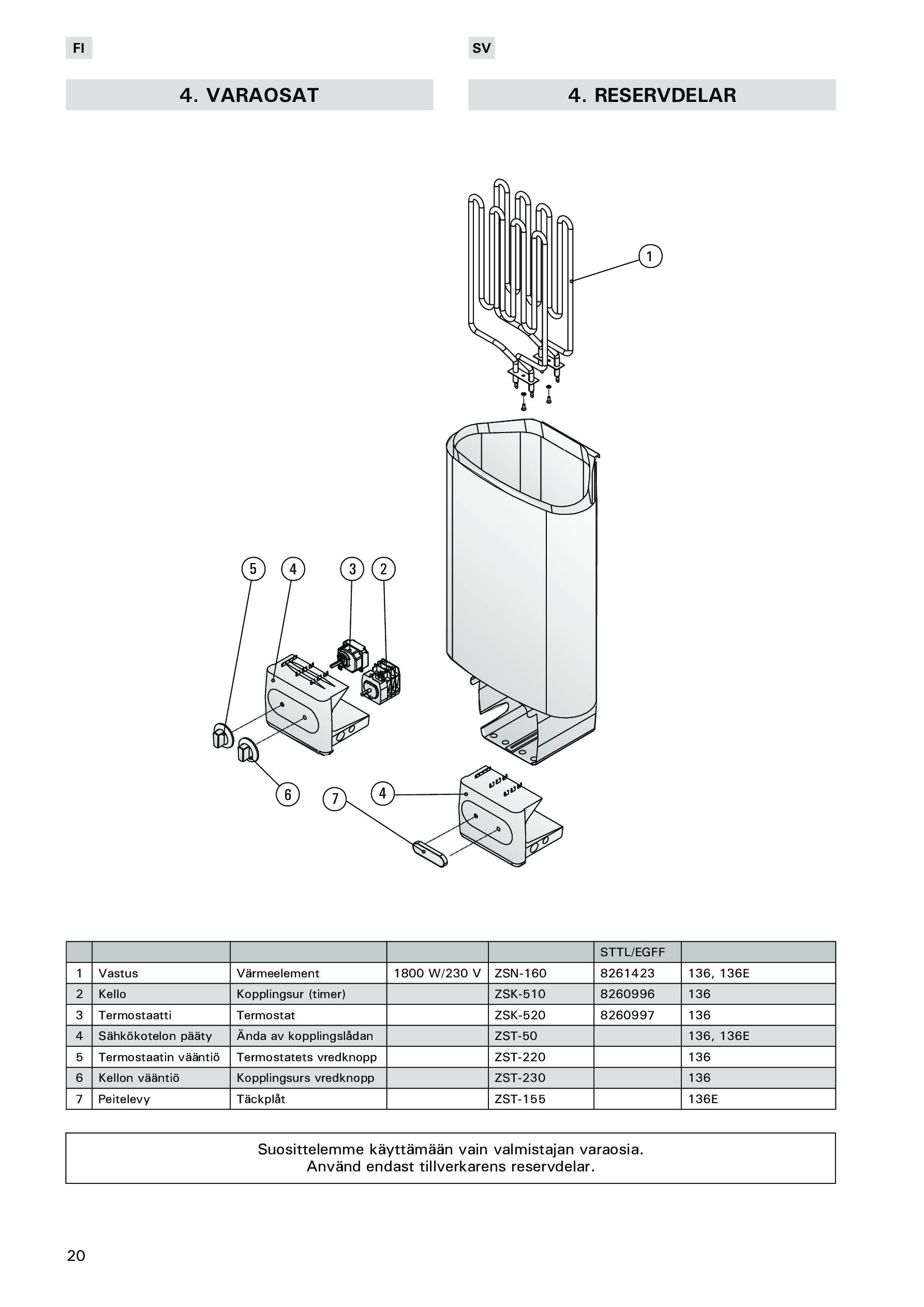 FI

4. VARAOSAT

SV

4. RESERVDELAR

1

5 4 3 2

6 7 4

| | | | | | STTL/EGFF | |
|---|---|---|---|---|---|---|
| 1 | Vastus | Värmeelement | 1800 W/230 V | ZSN-160 | 8261423 | 136, 136E |
| 2 | Kello | Kopplingsur (timer) | | ZSK-510 | 8260996 | 136 |
| 3 | Termostaatti | Termostat | | ZSK-520 | 8260997 | 136 |
| 4 | Sähkökotelon pääty | Ända av kopplingslådan | | ZST-50 | | 136, 136E |
| 5 | Termostaatin vääntiö | Termostatets vredknopp | | ZST-220 | | 136 |
| 6 | Kellon vääntiö | Kopplingsurs vredknopp | | ZST-230 | | 136 |
| 7 | Peitelevy | Täckplåt | | ZST-155 | | 136E |

Suosittelemme käyttämään vain valmistajan varaosia.
Använd endast tillverkarens reservdelar.

20