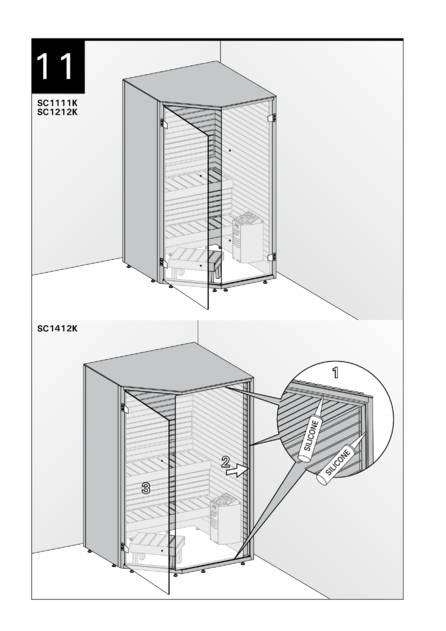 11

SC1111K
SC1212K

SC1412K

1

SILICONE

SILICONE

2

3