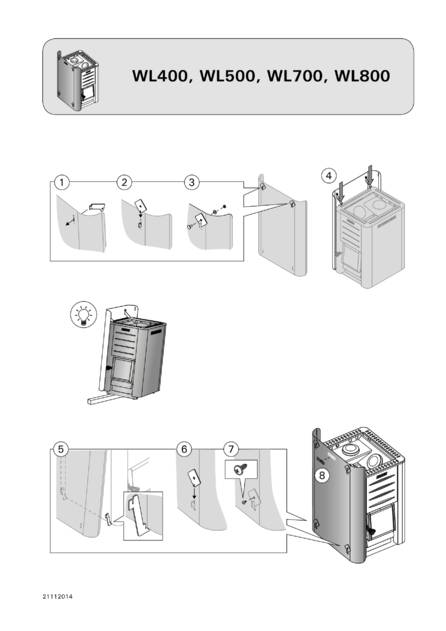 WL400, WL500, WL700, WL800

1
2
3
4

5
6
7
8

21112014