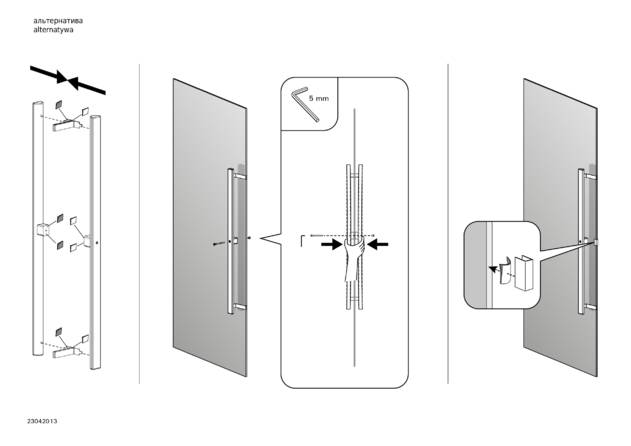 альтернатива
alternatywa

5 mm

23042013