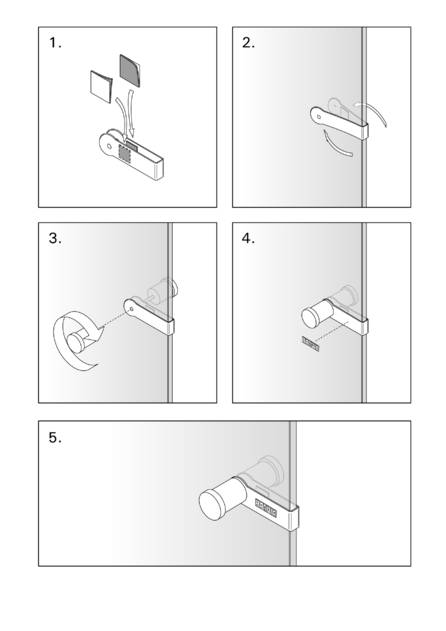 1.

2.

3.

4.

5.