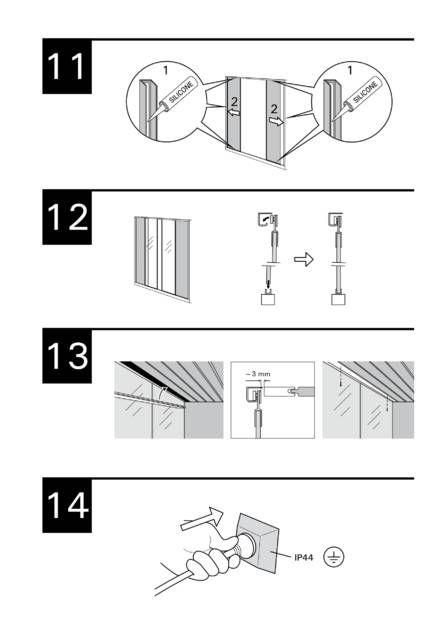 11

1

SILICONE

2

2

1

SILICONE

12

13

~3 mm

14

IP44