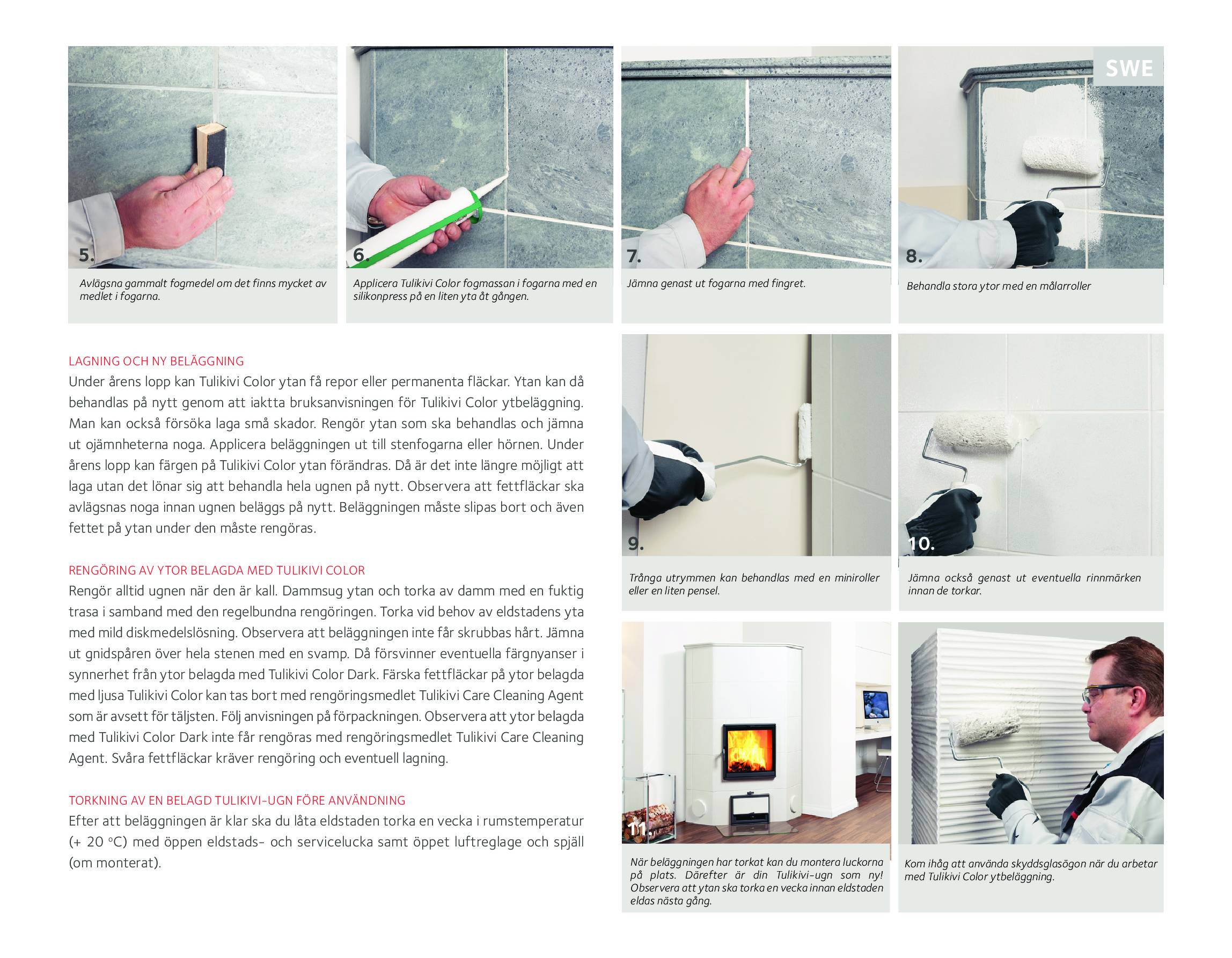 SWE

5.
Avlägsna gammalt fogmedel om det finns mycket av medlet i fogarna.

6.
Applicera Tulikivi Color fogmassan i fogarna med en silikonpress på en liten yta åt gången.

7.
Jämna genast ut fogarna med fingret.

8.
Behandla stora ytor med en målarroller

LAGNING OCH NY BELÄGGNING
Under årens lopp kan Tulikivi Color ytan få repor eller permanenta fläckar. Ytan kan då behandlas på nytt genom att iaktta bruksanvisningen för Tulikivi Color ytbeläggning. Man kan också försöka laga små skador. Rengör ytan som ska behandlas och jämna ut ojämnheterna noga. Applicera beläggningen ut till stenfogarna eller hörnen. Under årens lopp kan färgen på Tulikivi Color ytan förändras. Då är det inte längre möjligt att laga utan det lönar sig att behandla hela ugnen på nytt. Observera att fettfläckar ska avlägsnas noga innan ugnen beläggs på nytt. Beläggningen måste slipas bort och även fettet på ytan under den måste rengöras.

RENGÖRING AV YTOR BELAGDA MED TULIKIVI COLOR
Rengör alltid ugnen när den är kall. Dammsug ytan och torka av damm med en fuktig trasa i samband med den regelbundna rengöringen. Torka vid behov av eldstadens yta med mild diskmedelslösning. Observera att beläggningen inte får skrubbas hårt. Jämna ut gnidspåren över hela stenen med en svamp. Då försvinner eventuella färgnyanser i synnerhet från ytor belagda med Tulikivi Color Dark. Färska fettfläckar på ytor belagda med ljusa Tulikivi Color kan tas bort med rengöringsmedlet Tulikivi Care Cleaning Agent som är avsett för täljsten. Följ anvisningen på förpackningen. Observera att ytor belagda med Tulikivi Color Dark inte får rengöras med rengöringsmedlet Tulikivi Care Cleaning Agent. Svåra fettfläckar kräver rengöring och eventuell lagning.

TORKNING AV EN BELAGD TULIKIVI-UGN FÖRE ANVÄNDNING
Efter att beläggningen är klar ska du låta eldstaden torka en vecka i rumstemperatur (+ 20 °C) med öppen eldstads- och servicelucka samt öppet luftreglage och spjäll (om monterat).

9.
Trånga utrymmen kan behandlas med en miniroller eller en liten pensel.

10.
Jämna också genast ut eventuella rinnmärken innan de torkar.

11.
När beläggningen har torkat kan du montera luckorna på plats. Därefter är din Tulikivi-ugn som ny! Observera att ytan ska torka en vecka innan eldstaden eldas nästa gång.

Kom ihåg att använda skyddsglasögon när du arbetar med Tulikivi Color ytbeläggning.