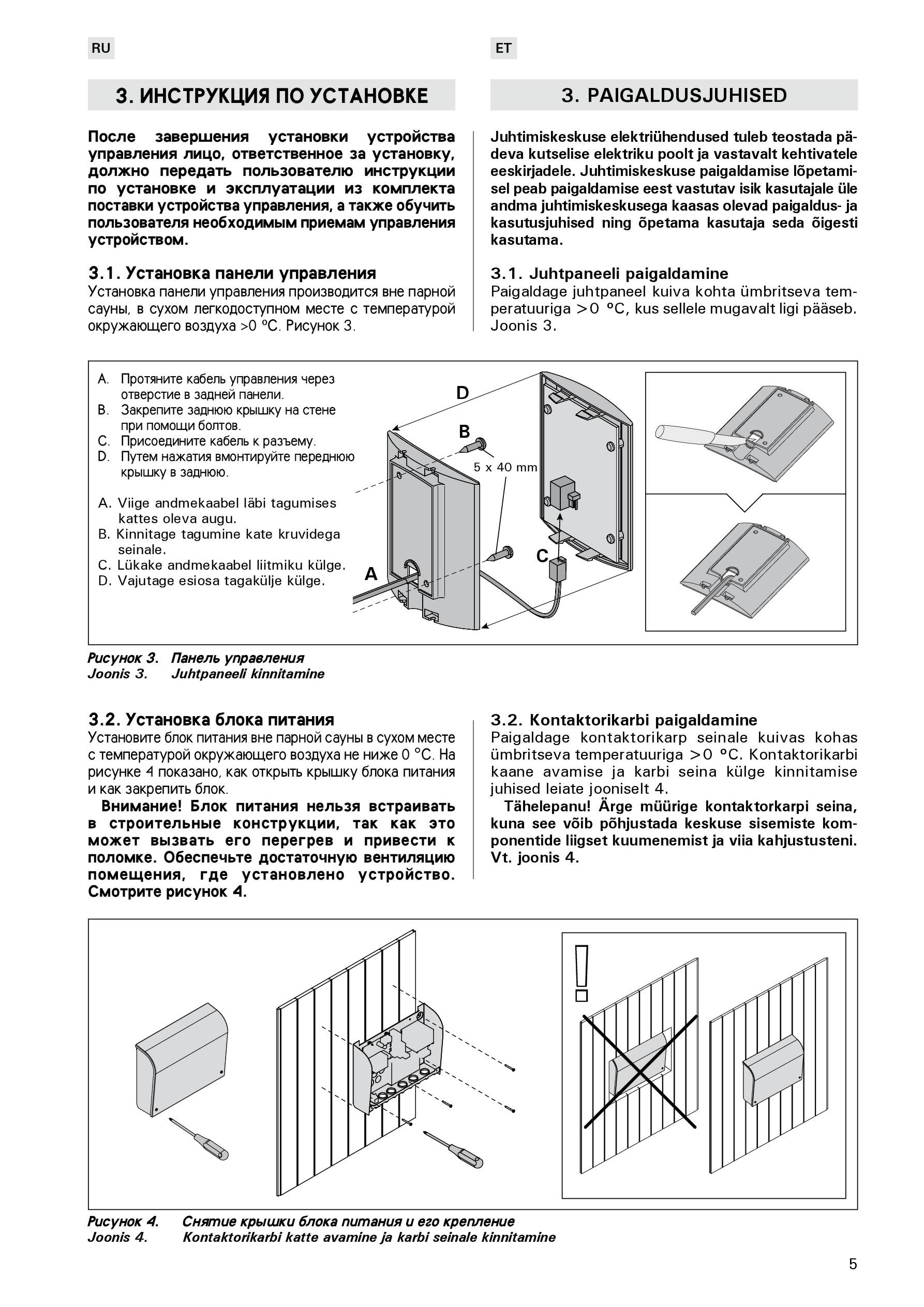 RU

3. ИНСТРУКЦИЯ ПО УСТАНОВКЕ

После завершения установки устройства управления лицо, ответственное за установку, должно передать пользователю инструкции по установке и эксплуатации из комплекта поставки устройства управления, а также обучить пользователя необходимым приемам управления устройством.

3.1. Установка панели управления
Установка панели управления производится вне парной сауны, в сухом легкодоступном месте с температурой окружающего воздуха >0 ºC. Рисунок 3.

ET

3. PAIGALDUSJUHISED

Juhtimiskeskuse elektriühendused tuleb teostada pädeva kutselise elektriku poolt ja vastavalt kehtivatele eeskirjadele. Juhtimiskeskuse paigaldamise lõpetamisel peab paigaldamise eest vastutav isik kasutajale üle andma juhtimiskeskusega kaasas olevad paigaldus- ja kasutusjuhised ning õpetama kasutaja seda õigesti kasutama.

3.1. Juhtpaneeli paigaldamine
Paigaldage juhtpaneel kuiva kohta ümbritseva temperatuuriga >0 ºC, kus sellele mugavalt ligi pääseb. Joonis 3.

A. Протяните кабель управления через отверстие в задней панели.
B. Закрепите заднюю крышку на стене при помощи болтов.
C. Присоедините кабель к разъему.
D. Путем нажатия вмонтируйте переднюю крышку в заднюю.

A. Viige andmekaabel läbi tagumises kattes oleva augu.
B. Kinnitage tagumine kate kruvidega seinale.
C. Lükake andmekaabel liitmiku külge.
D. Vajutage esiosa tagakülje külge.

D
B
5 x 40 mm
C
A

Рисунок 3. Панель управления
Joonis 3. Juhtpaneeli kinnitamine

3.2. Установка блока питания
Установите блок питания вне парной сауны в сухом месте с температурой окружающего воздуха не ниже 0 °C. На рисунке 4 показано, как открыть крышку блока питания и как закрепить блок.

Внимание! Блок питания нельзя встраивать в строительные конструкции, так как это может вызвать его перегрев и привести к поломке. Обеспечьте достаточную вентиляцию помещения, где установлено устройство. Смотрите рисунок 4.

3.2. Kontaktorikarbi paigaldamine
Paigaldage kontaktorikarp seinale kuivas kohas ümbritseva temperatuuriga >0 ºC. Kontaktorikarbi kaane avamise ja karbi seina külge kinnitamise juhised leiate jooniselt 4.

Tähelepanu! Ärge müürige kontaktorkarpi seina, kuna see võib põhjustada keskuse sisemiste komponentide liigset kuumenemist ja viia kahjustusteni. Vt. joonis 4.

Рисунок 4. Снятие крышки блока питания и его крепление
Joonis 4. Kontaktorikarbi katte avamine ja karbi seinale kinnitamine

5